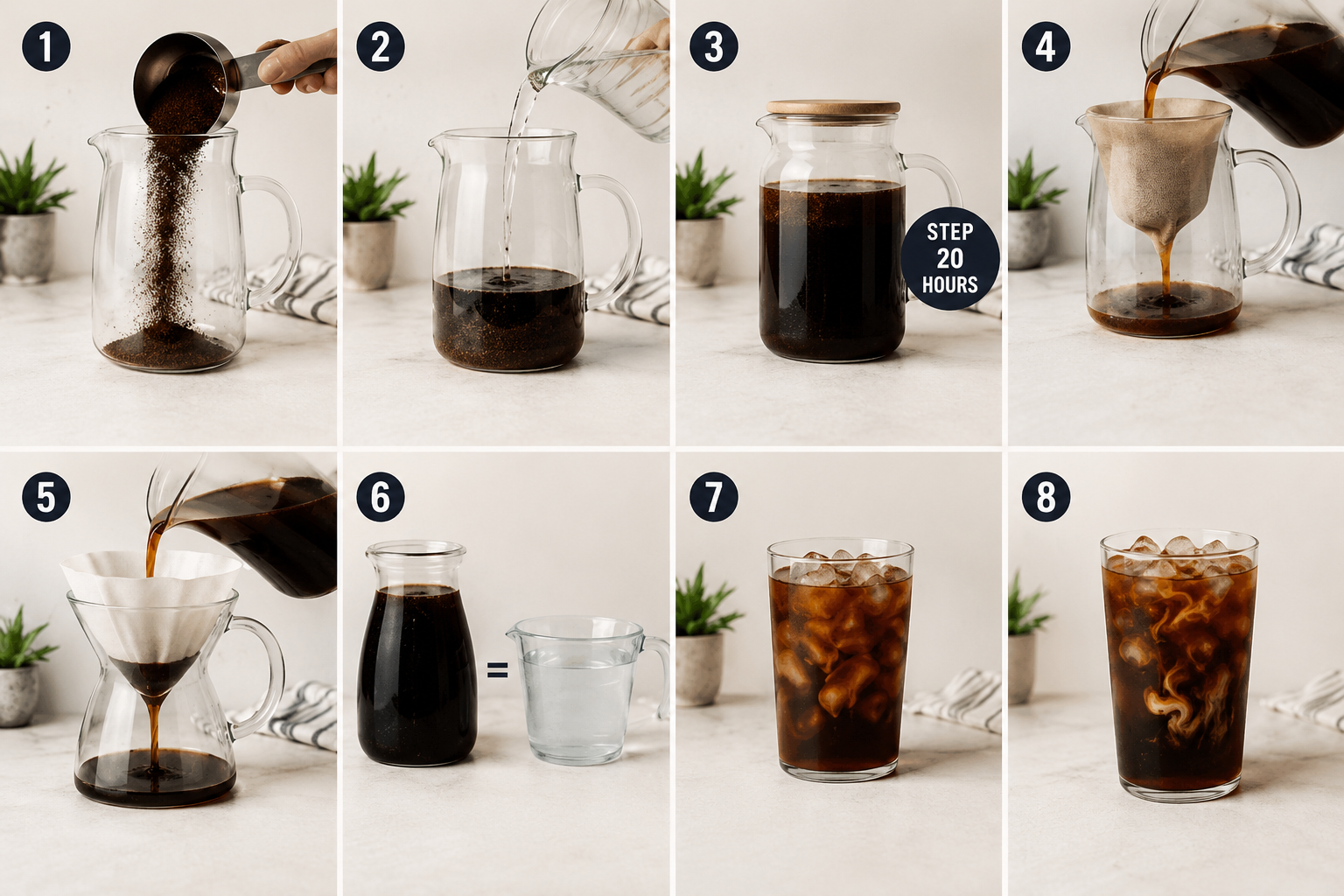 1

2

3

STEP 20 HOURS

4

5

6

=

7

8